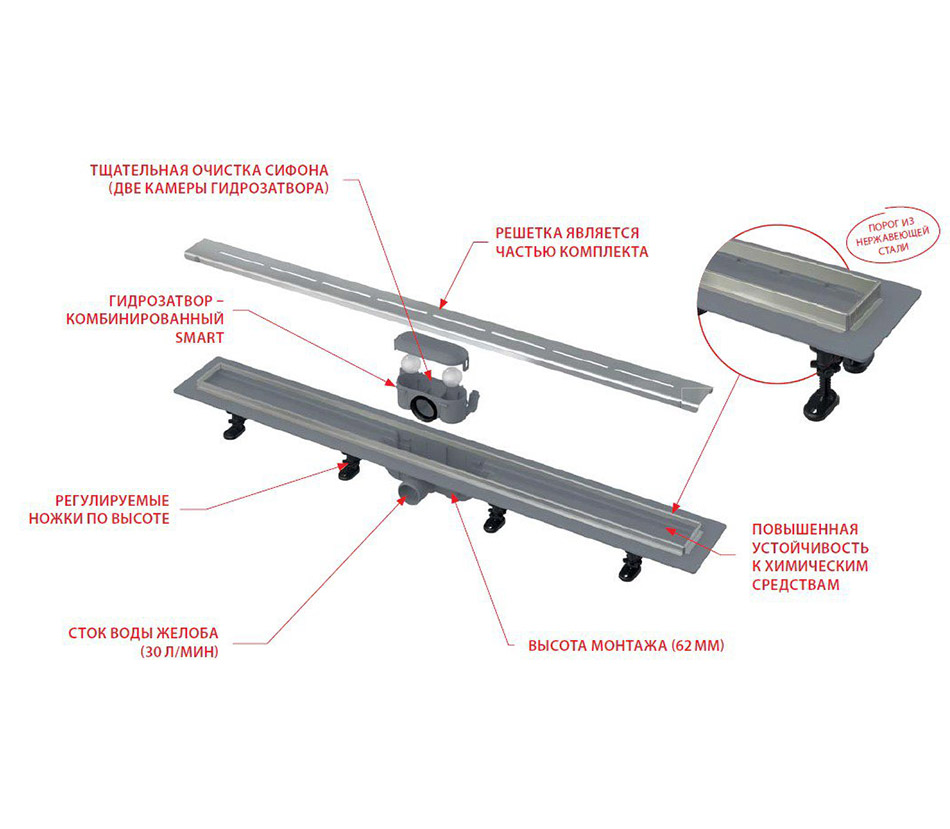 ТЩАТЕЛЬНАЯ ОЧИСТКА СИФОНА (ДВЕ КАМЕРЫ ГИДРОЗАТВОРА)

РЕШЕТКА ЯВЛЯЕТСЯ ЧАСТЬЮ КОМПЛЕКТА

ПОРОГ ИЗ НЕРЖАВЕЮЩЕЙ СТАЛИ

ГИДРОЗАТВОР – КОМБИНИРОВАННЫЙ SMART

РЕГУЛИРУЕМЫЕ НОЖКИ ПО ВЫСОТЕ

ПОВЫШЕННАЯ УСТОЙЧИВОСТЬ К ХИМИЧЕСКИМ СРЕДСТВАМ

СТОК ВОДЫ ЖЕЛОБА (30 Л/МИН)

ВЫСОТА МОНТАЖА (62 ММ)